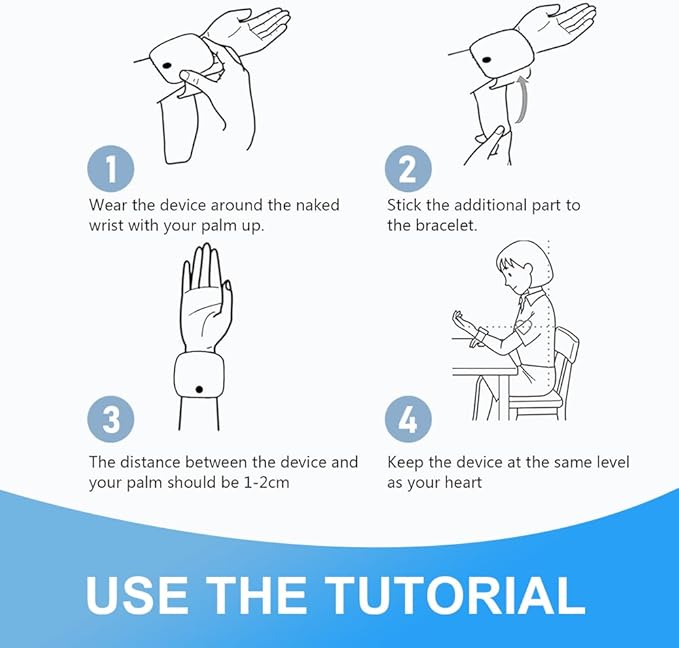 1
Wear the device around the naked wrist with your palm up.

2
Stick the additional part to the bracelet.

3
The distance between the device and your palm should be 1-2cm

4
Keep the device at the same level as your heart

USE THE TUTORIAL