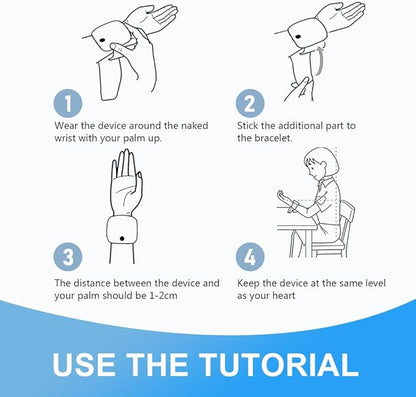 1
Wear the device around the naked wrist with your palm up.

2
Stick the additional part to the bracelet.

3
The distance between the device and your palm should be 1-2cm

4
Keep the device at the same level as your heart

USE THE TUTORIAL