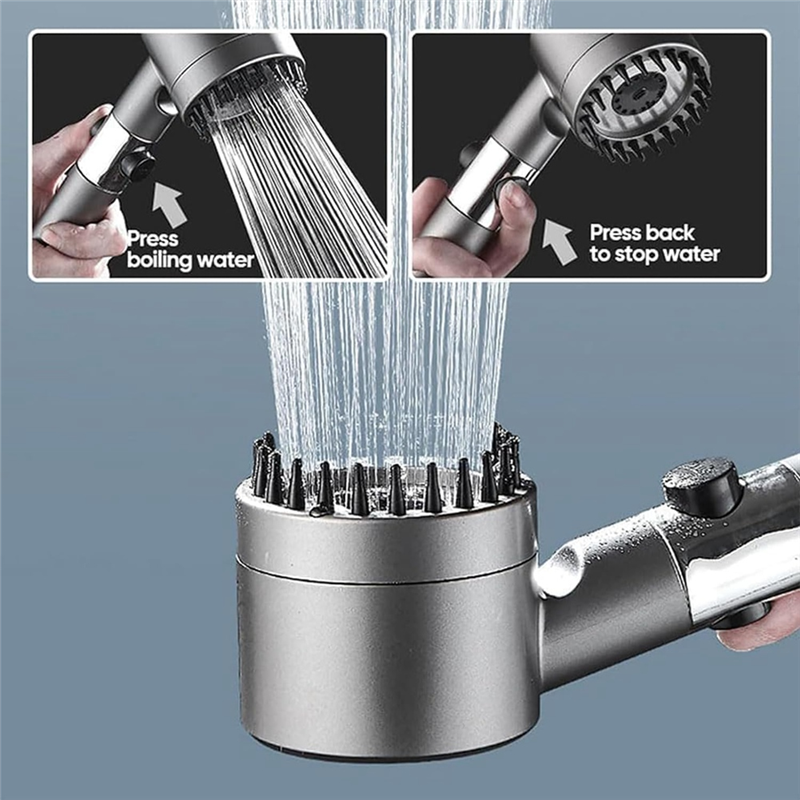 Press boiling water

Press back to stop water