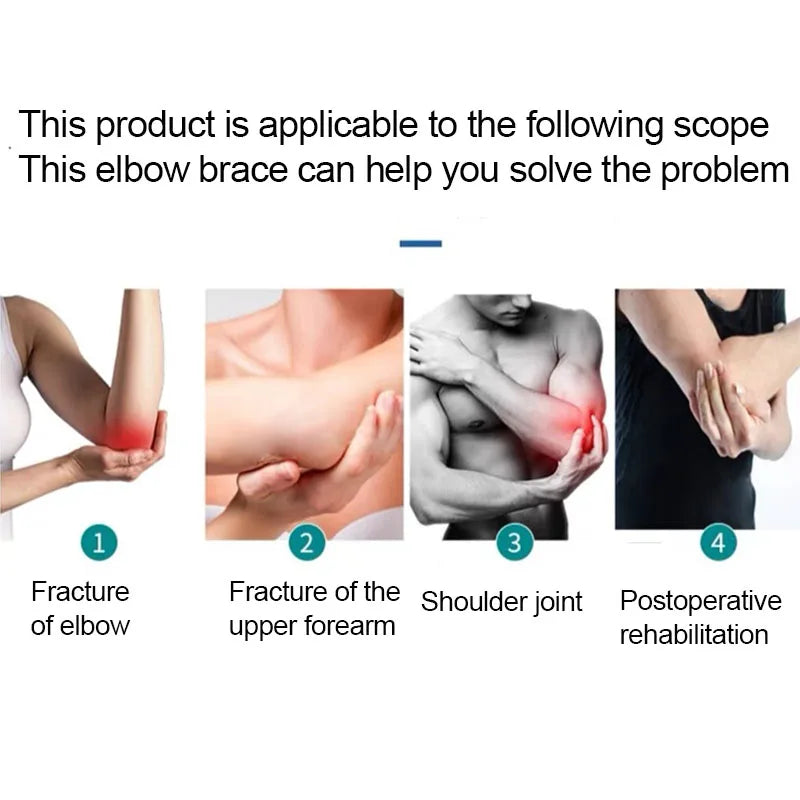 This product is applicable to the following scope
This elbow brace can help you solve the problem

1
Fracture of elbow

2
Fracture of the upper forearm

3
Shoulder joint

4
Postoperative rehabilitation